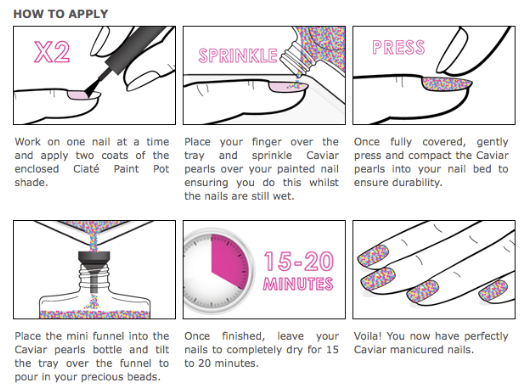 HOW TO APPLY

X2

Work on one nail at a time and apply two coats of the enclosed Ciaté Paint Pot shade.

SPRINKLE

Place your finger over the tray and sprinkle Caviar pearls over your painted nail ensuring you do this whilst the nails are still wet.

PRESS

Once fully covered, gently press and compact the Caviar pearls into your nail bed to ensure durability.

Place the mini funnel into the Caviar pearls bottle and tilt the tray over the funnel to pour in your precious beads.

15-20 MINUTES

Once finished, leave your nails to completely dry for 15 to 20 minutes.

Voila! You now have perfectly Caviar manicured nails.